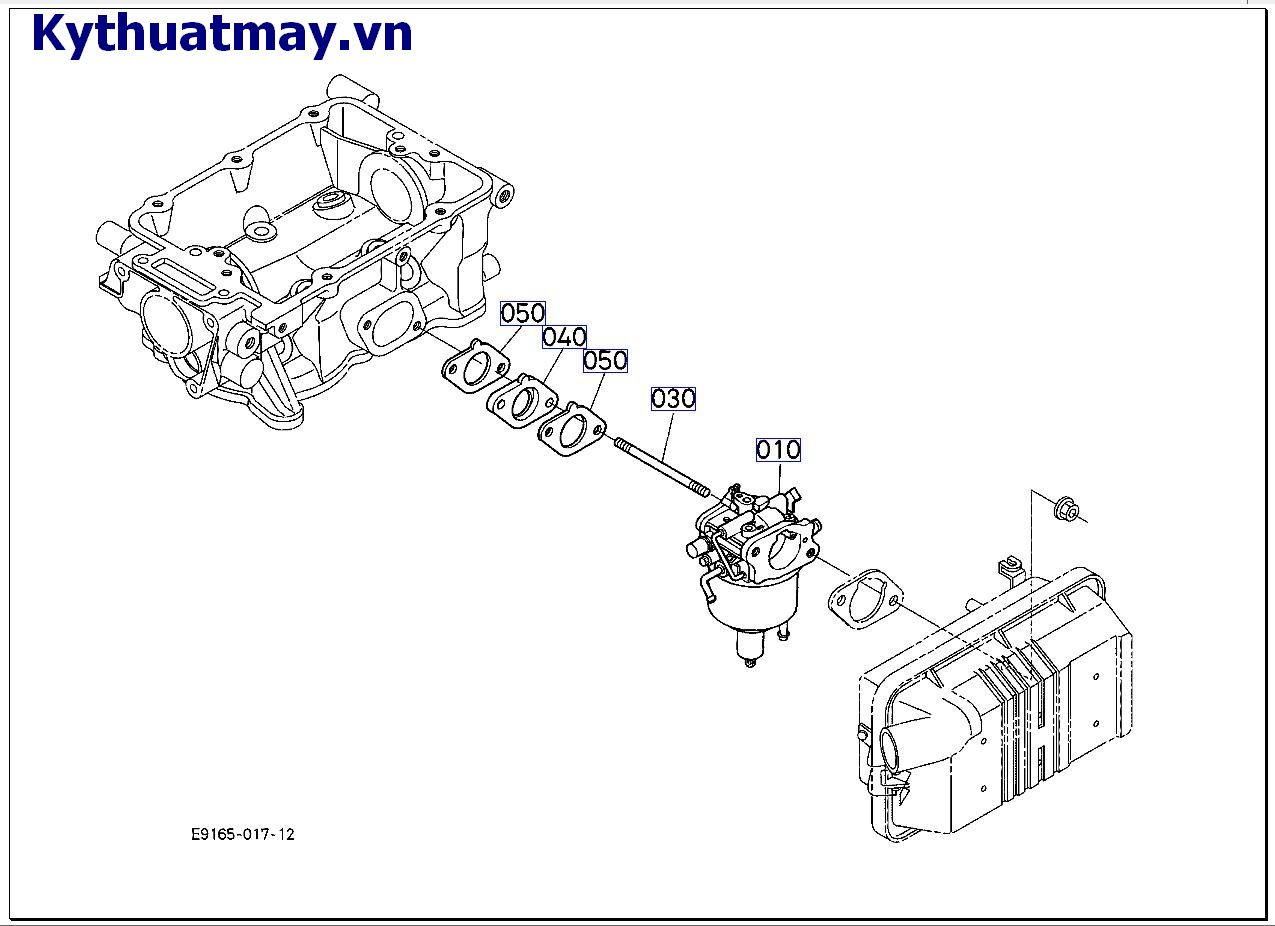 Kythuatmay.vn

050
040
050
030
010

E9165-017-12